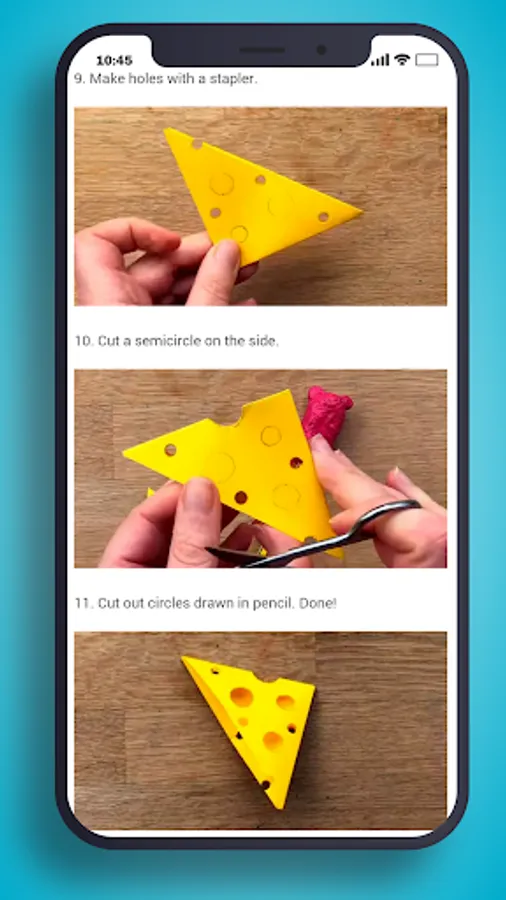 10:45

9. Make holes with a stapler.

10. Cut a semicircle on the side.

11. Cut out circles drawn in pencil. Done!