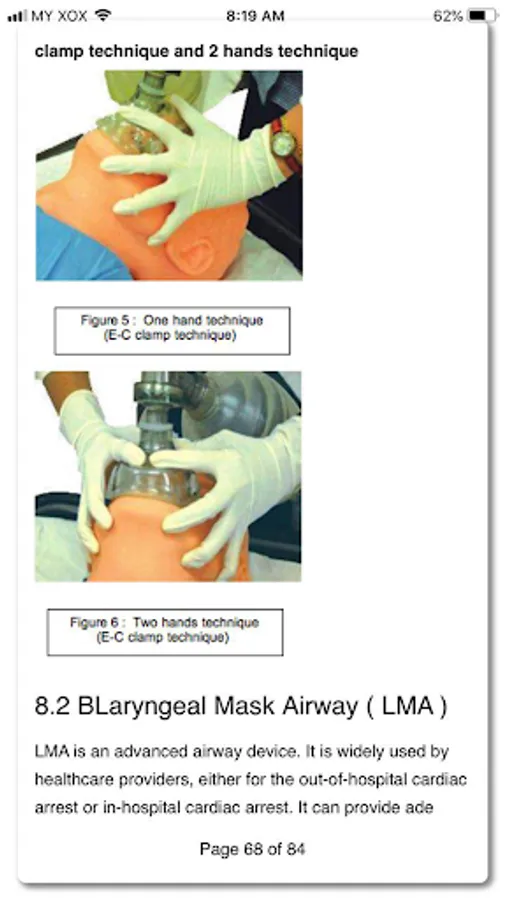 MY XOX 8:19 AM 62%

clamp technique and 2 hands technique

Figure 5 : One hand technique (E-C clamp technique)

Figure 6 : Two hands technique (E-C clamp technique)

8.2 BLaryngeal Mask Airway ( LMA )

LMA is an advanced airway device. It is widely used by healthcare providers, either for the out-of-hospital cardiac arrest or in-hospital cardiac arrest. It can provide ade

Page 68 of 84