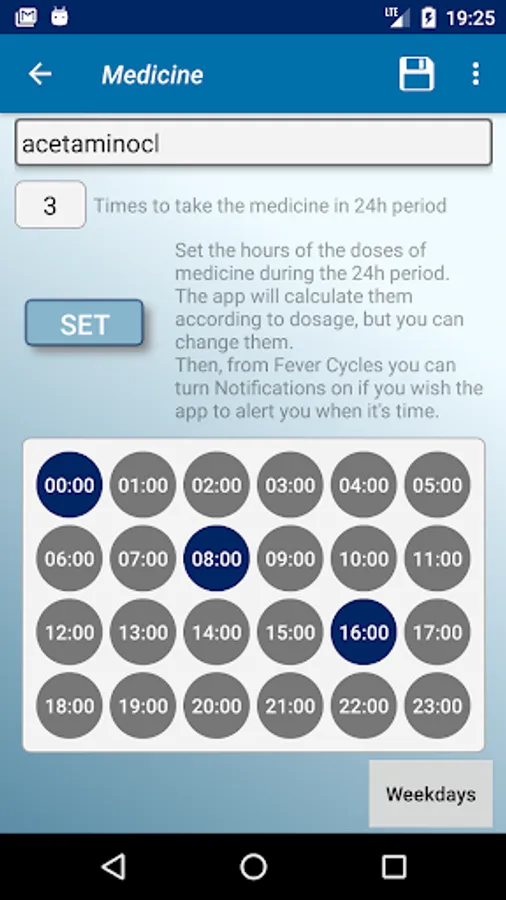 LTE 19:25

Medicine

acetaminocl

3 Times to take the medicine in 24h period

SET

Set the hours of the doses of medicine during the 24h period. The app will calculate them according to dosage, but you can change them.
Then, from Fever Cycles you can turn Notifications on if you wish the app to alert you when it's time.

| 00:00 | 01:00 | 02:00 | 03:00 | 04:00 | 05:00 |
|---|---|---|---|---|---|
| 06:00 | 07:00 | 08:00 | 09:00 | 10:00 | 11:00 |
| 12:00 | 13:00 | 14:00 | 15:00 | 16:00 | 17:00 |
| 18:00 | 19:00 | 20:00 | 21:00 | 22:00 | 23:00 |

Weekdays