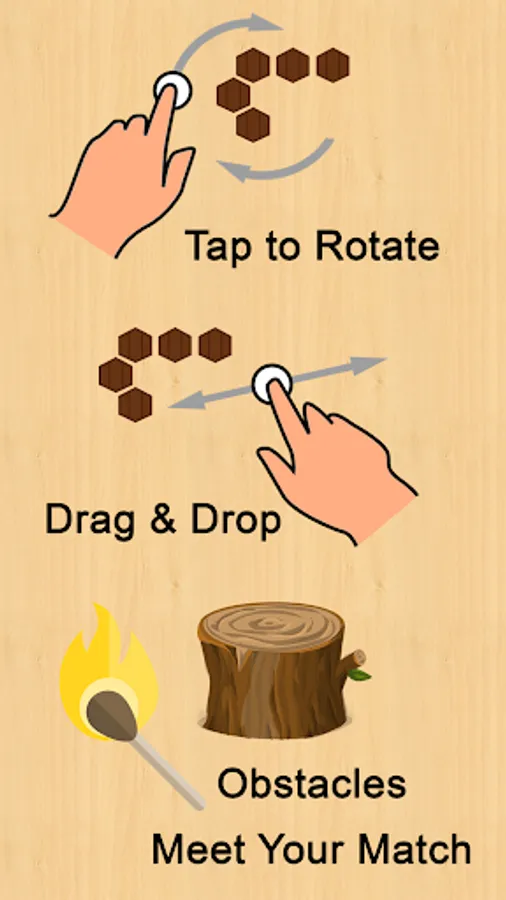 Tap to Rotate

Drag & Drop

Obstacles
Meet Your Match