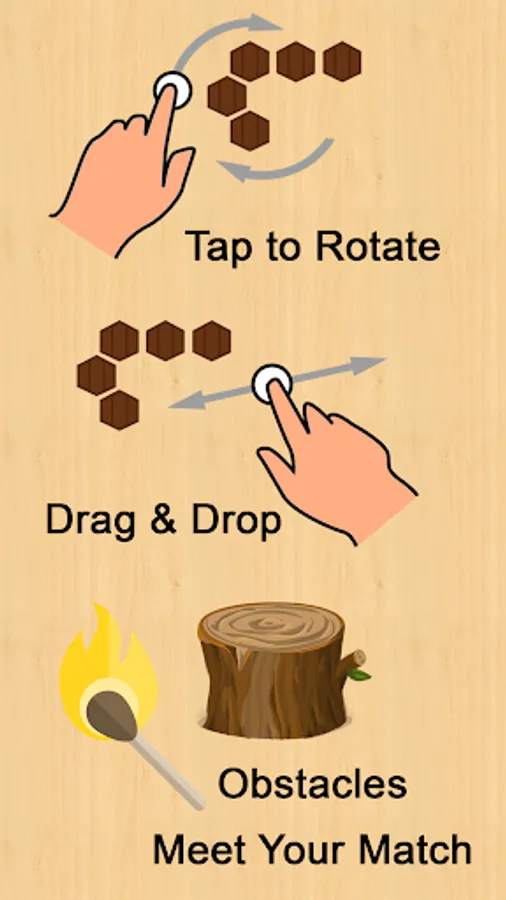 Tap to Rotate

Drag & Drop

Obstacles
Meet Your Match