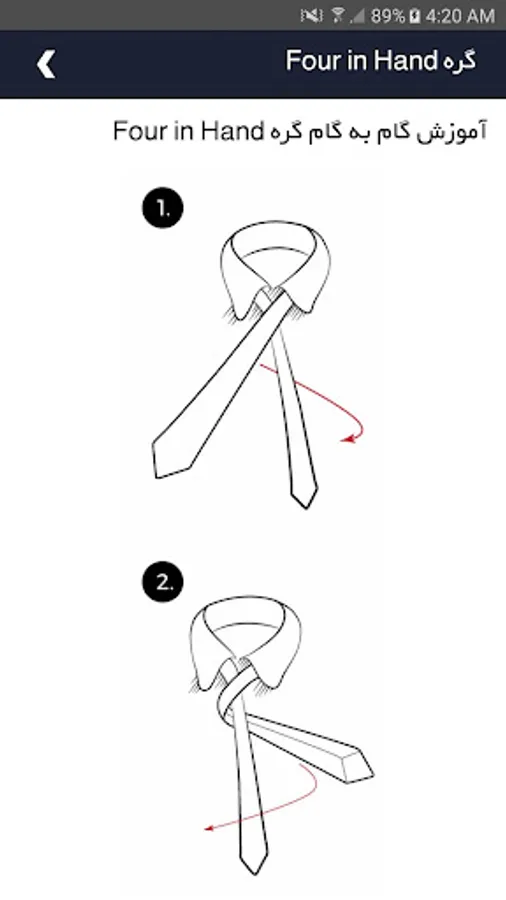 89% 4:20 AM

گره Four in Hand

آموزش گام به گام گره Four in Hand

1.

2.