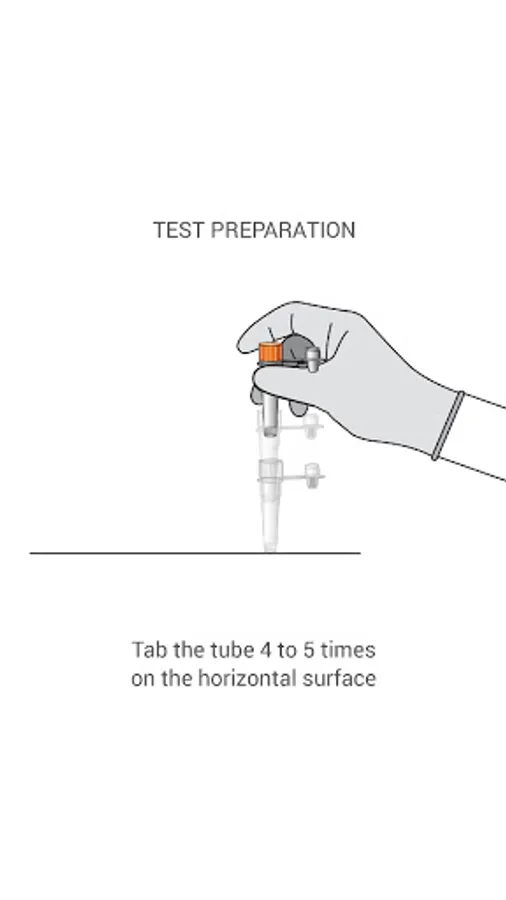 TEST PREPARATION

Tab the tube 4 to 5 times on the horizontal surface