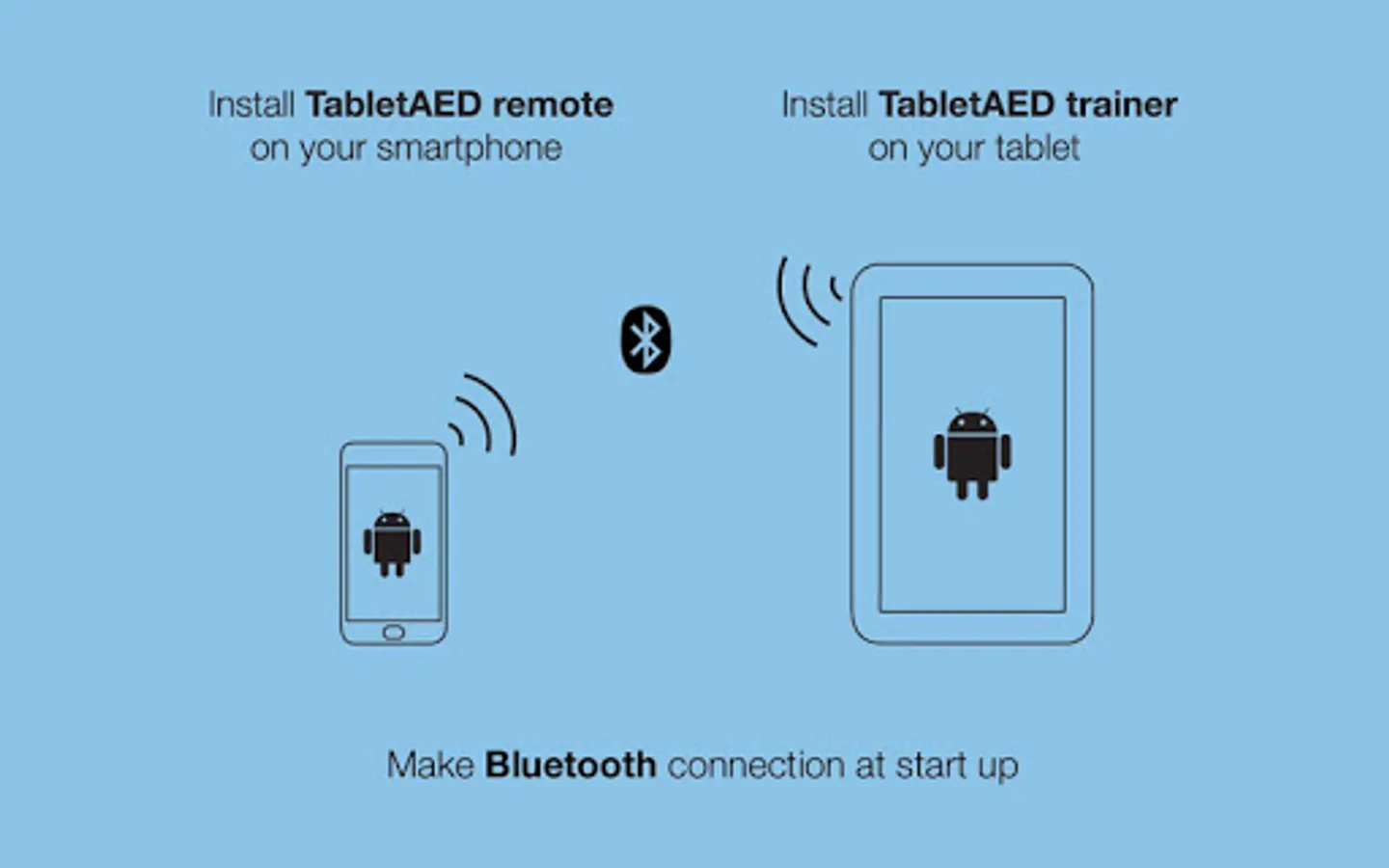 Install TabletAED remote on your smartphone

Install TabletAED trainer on your tablet

Make Bluetooth connection at start up