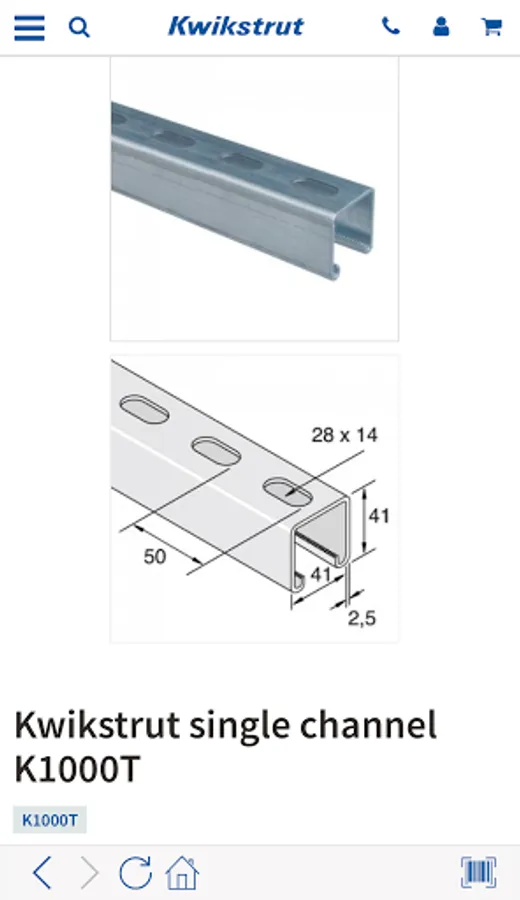 Kwikstrut

28 x 14
41
50
41
2,5

Kwikstrut single channel K1000T

K1000T