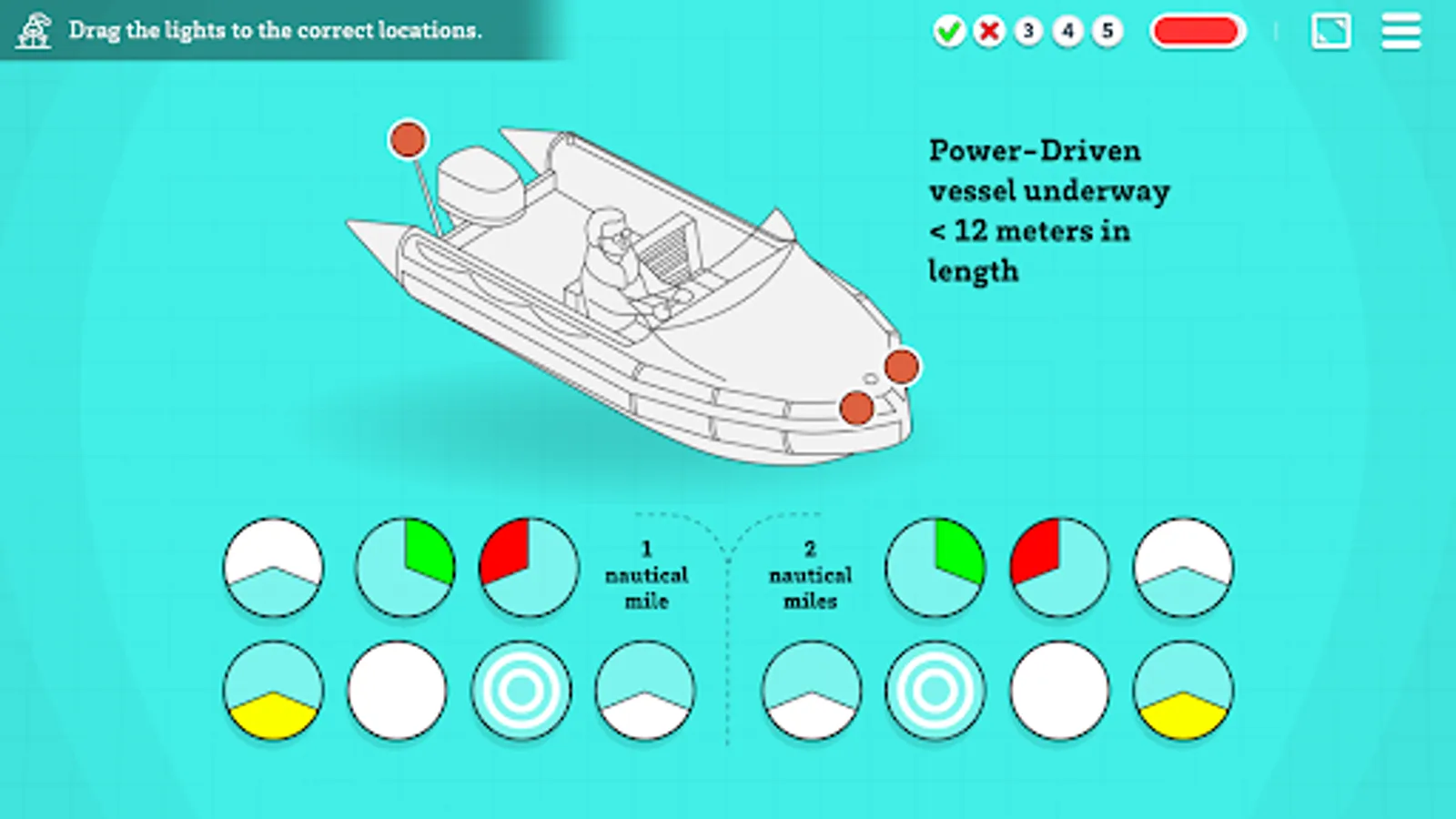 Drag the lights to the correct locations.

3 4 5

Power-Driven vessel underway < 12 meters in length

1 nautical mile

2 nautical miles