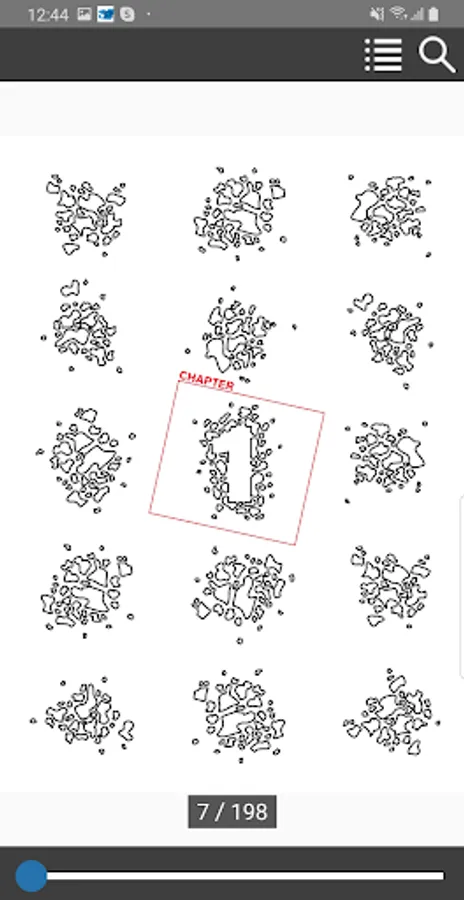 12:44

CHAPTER
1

7 / 198