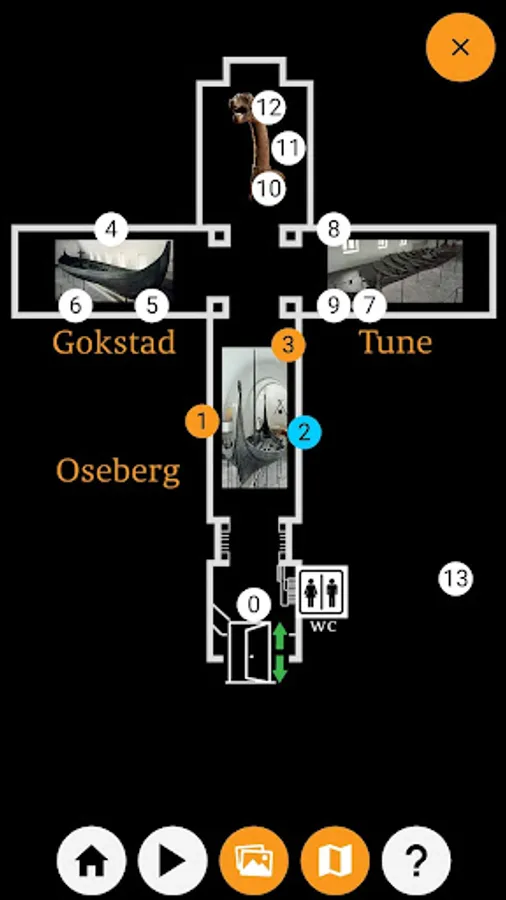 ×

12
11
10
4
8
6
5
9
7
Gokstad
3
Tune
1
2
Oseberg
13
0
WC
?