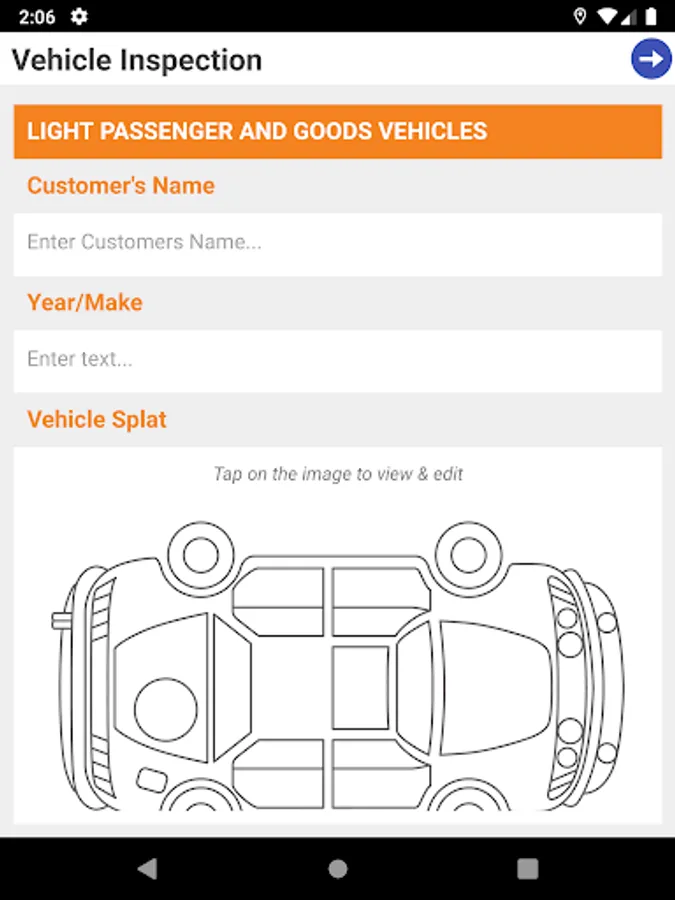 2:06

Vehicle Inspection

LIGHT PASSENGER AND GOODS VEHICLES

Customer's Name

Enter Customers Name...

Year/Make

Enter text...

Vehicle Splat

Tap on the image to view & edit