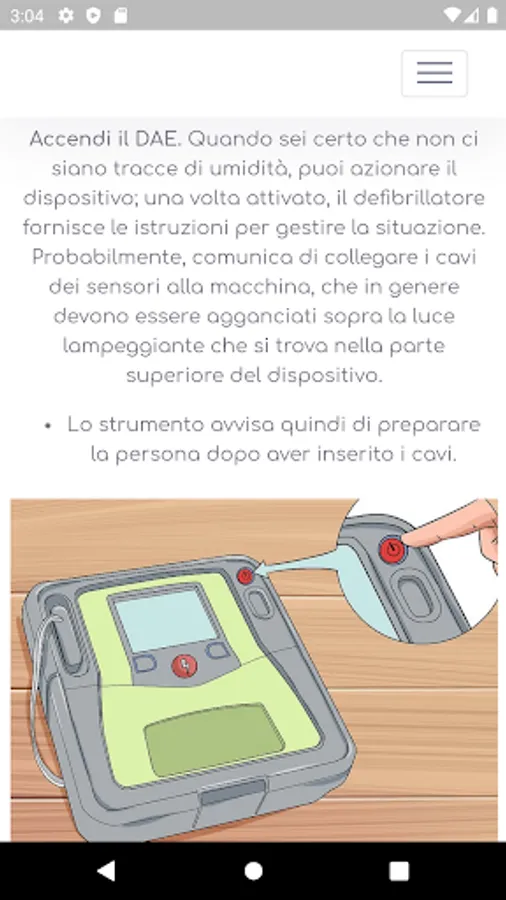 3:04

Accendi il DAE. Quando sei certo che non ci siano tracce di umidità, puoi azionare il dispositivo; una volta attivato, il defibrillatore fornisce le istruzioni per gestire la situazione. Probabilmente, comunica di collegare i cavi dei sensori alla macchina, che in genere devono essere agganciati sopra la luce lampeggiante che si trova nella parte superiore del dispositivo.

• Lo strumento avvisa quindi di preparare la persona dopo aver inserito i cavi.