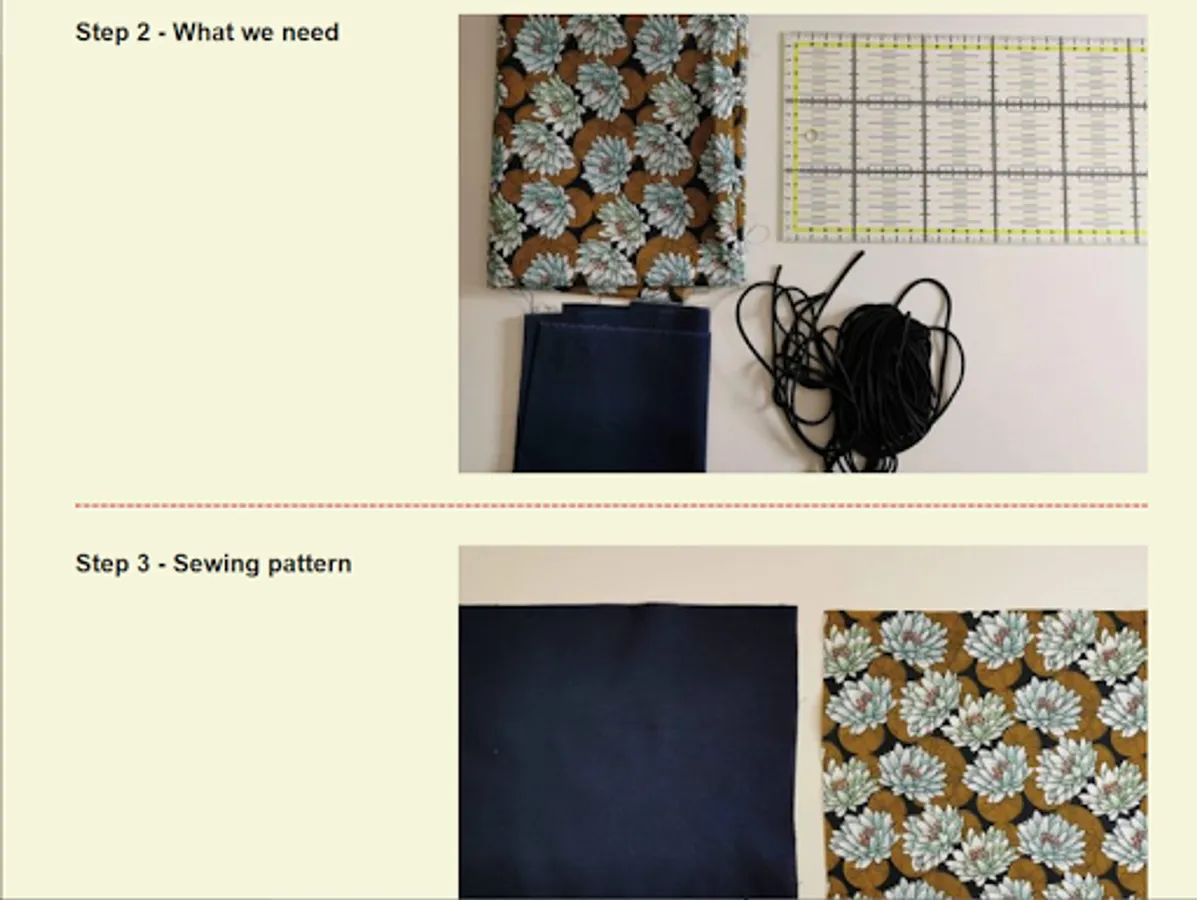 Step 2 - What we need

Step 3 - Sewing pattern