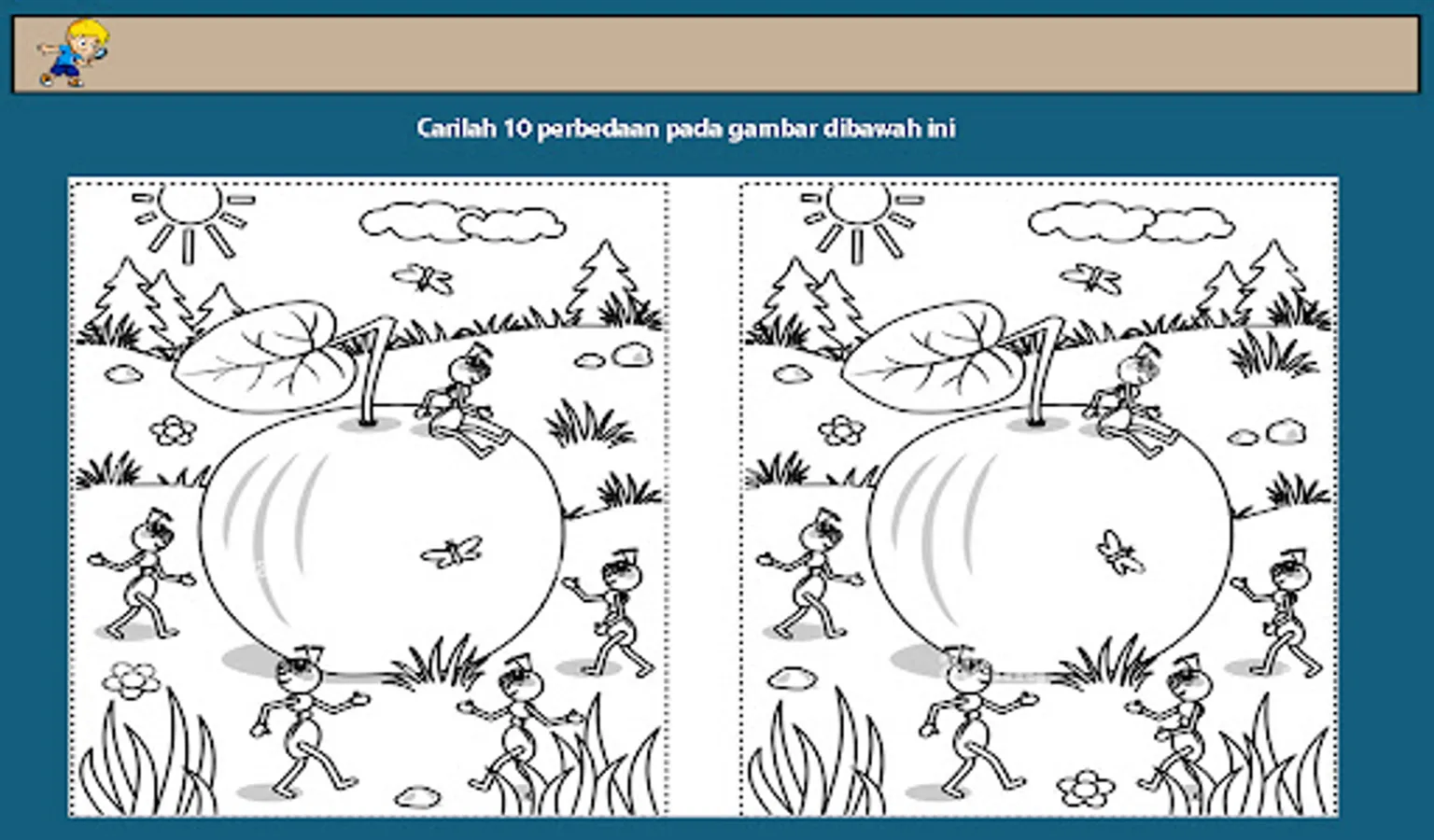 Carilah 10 perbedaan pada gambar dibawah ini