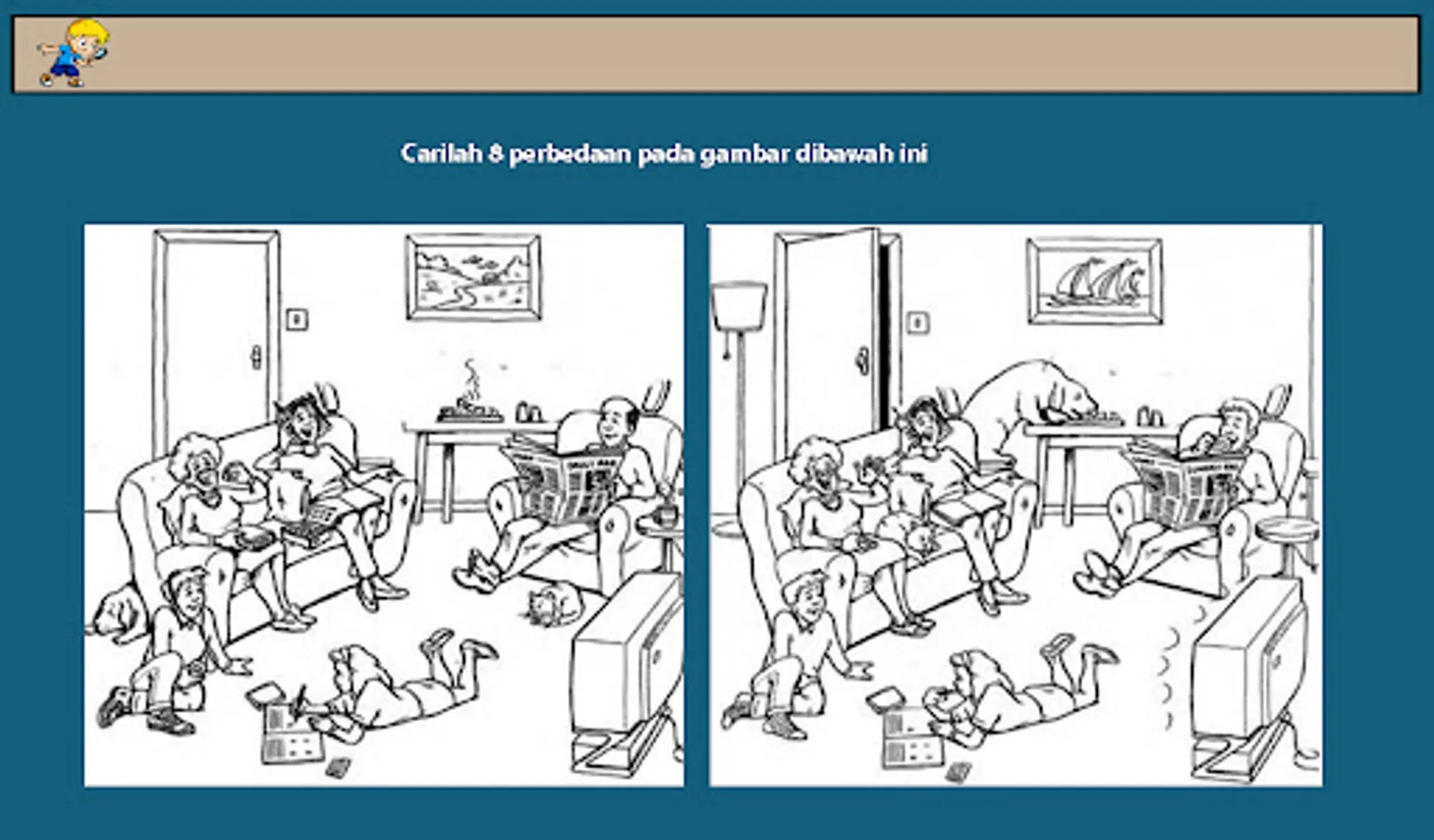 Carilah 8 perbedaan pada gambar dibawah ini