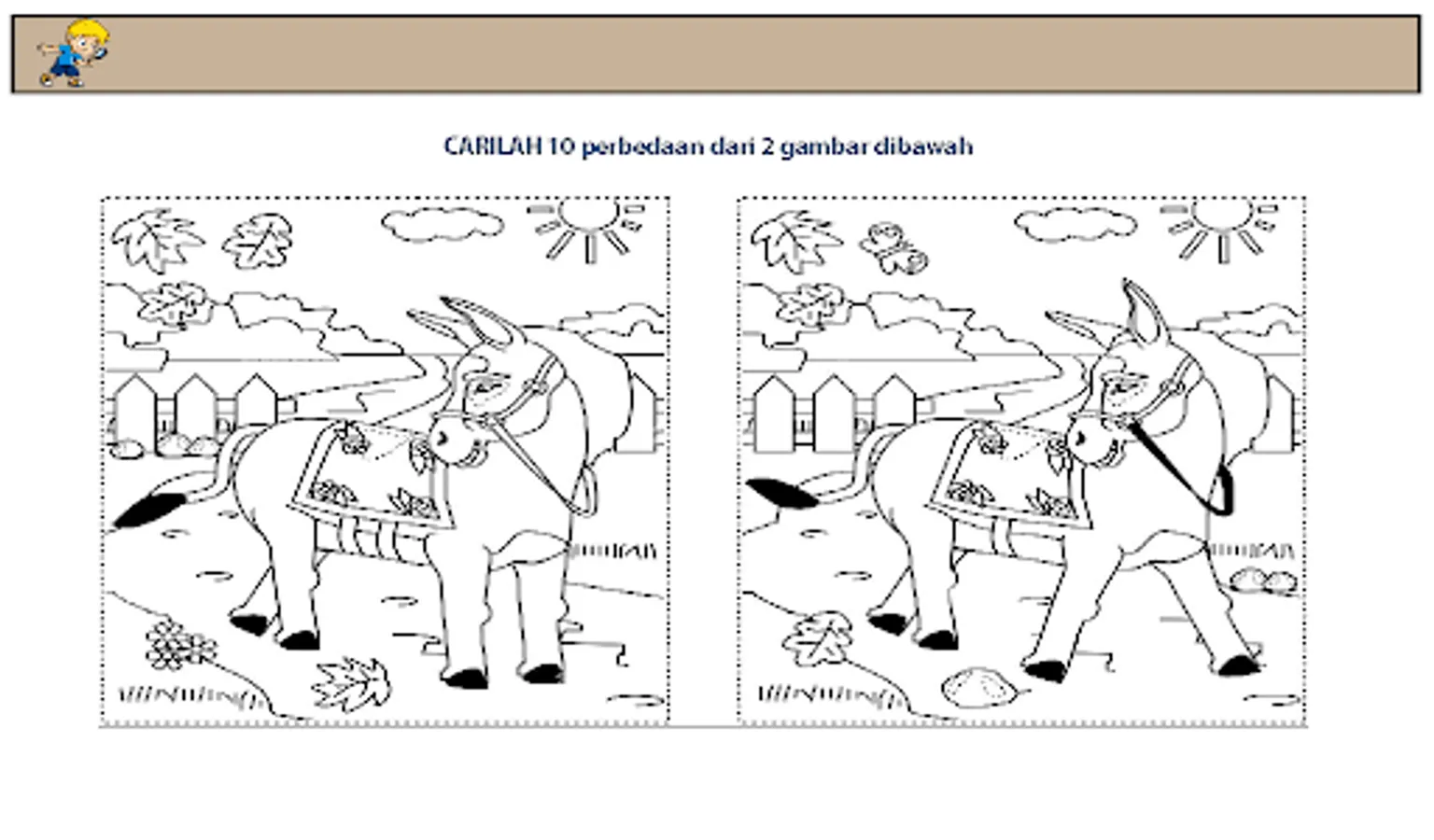 CARILAH 10 perbedaan dari 2 gambar dibawah