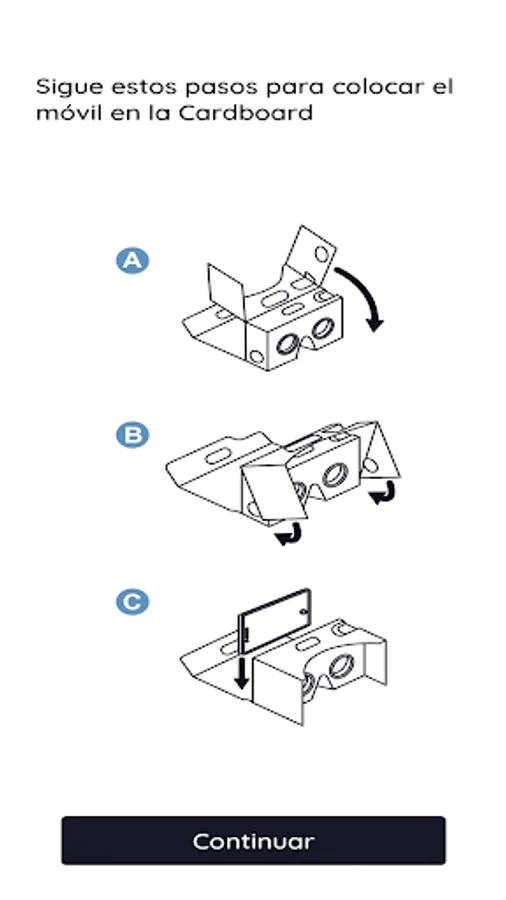 Sigue estos pasos para colocar el móvil en la Cardboard

A

B

C

Continuar