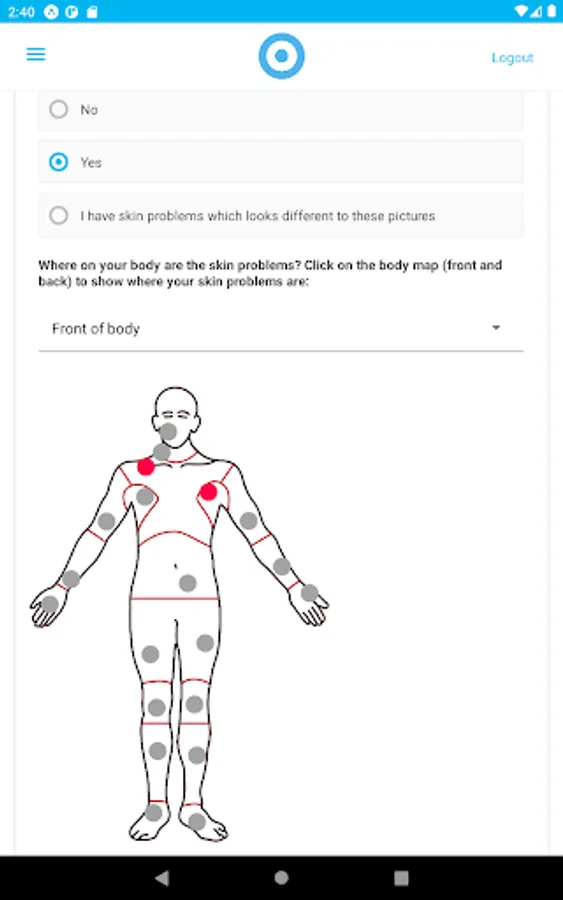 2:40

Logout

No

Yes

I have skin problems which looks different to these pictures

Where on your body are the skin problems? Click on the body map (front and back) to show where your skin problems are:

Front of body