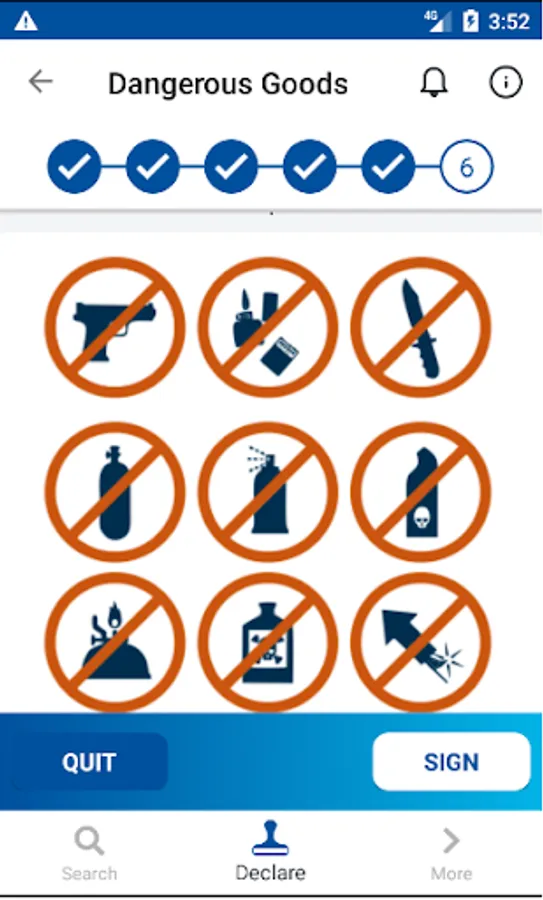 4G 3:52

Dangerous Goods

6

QUIT

SIGN

Search

Declare

More