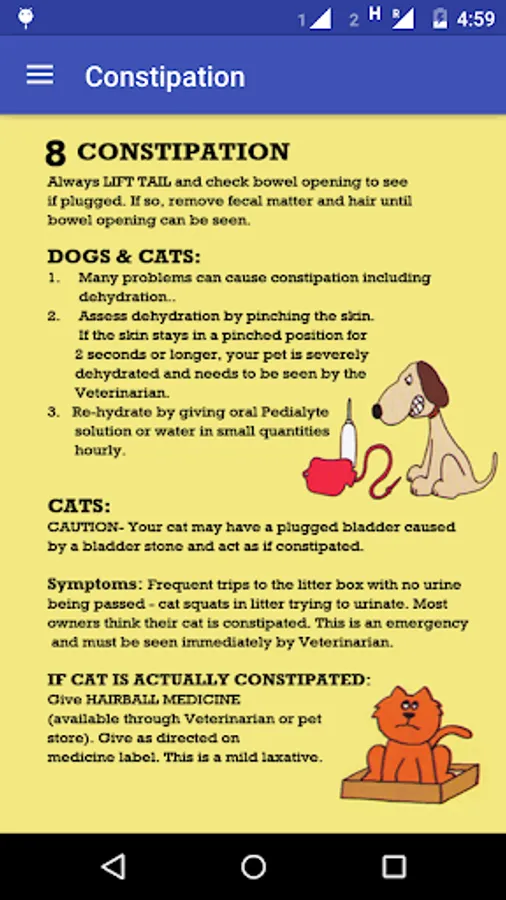 1 2 H R 4:59

Constipation

8 CONSTIPATION
Always LIFT TAIL and check bowel opening to see if plugged. If so, remove fecal matter and hair until bowel opening can be seen.

DOGS & CATS:
1. Many problems can cause constipation including dehydration..
2. Assess dehydration by pinching the skin. If the skin stays in a pinched position for 2 seconds or longer, your pet is severely dehydrated and needs to be seen by the Veterinarian.
3. Re-hydrate by giving oral Pedialyte solution or water in small quantities hourly.

CATS:
CAUTION- Your cat may have a plugged bladder caused by a bladder stone and act as if constipated.

Symptoms: Frequent trips to the litter box with no urine being passed - cat squats in litter trying to urinate. Most owners think their cat is constipated. This is an emergency and must be seen immediately by Veterinarian.

IF CAT IS ACTUALLY CONSTIPATED:
Give HAIRBALL MEDICINE (available through Veterinarian or pet store). Give as directed on medicine label. This is a mild laxative.