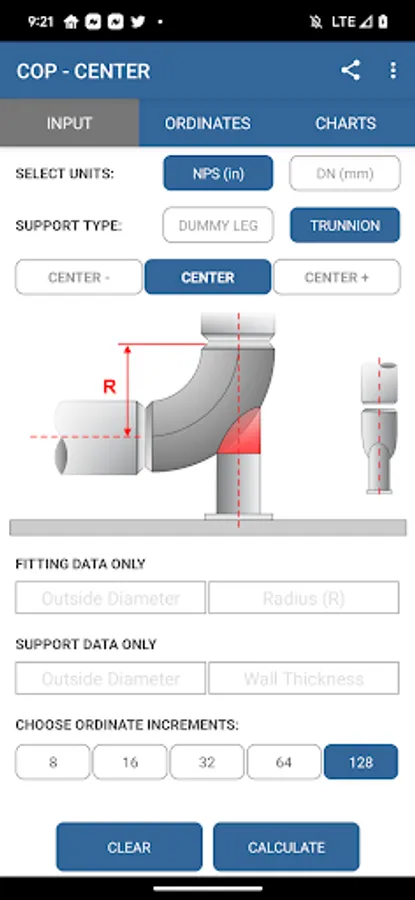 9:21

LTE

COP - CENTER

INPUT ORDINATES CHARTS

SELECT UNITS: NPS (in) DN (mm)

SUPPORT TYPE: DUMMY LEG TRUNNION

CENTER - CENTER CENTER +

R

FITTING DATA ONLY

Outside Diameter Radius (R)

SUPPORT DATA ONLY

Outside Diameter Wall Thickness

CHOOSE ORDINATE INCREMENTS:

8 16 32 64 128

CLEAR CALCULATE