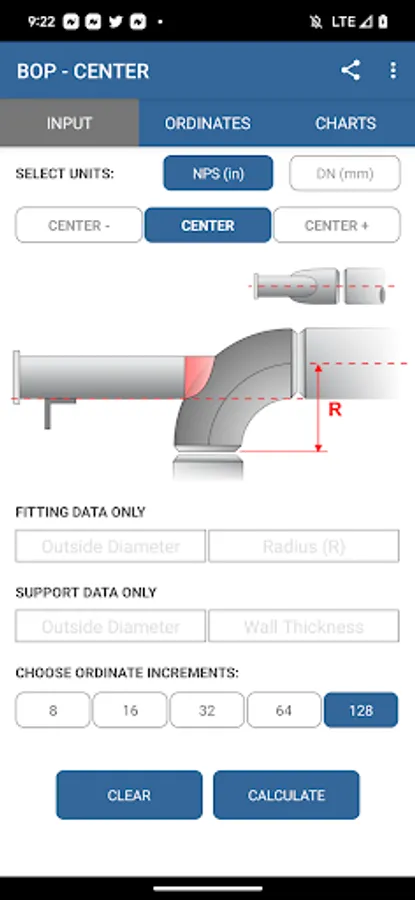 9:22 LTE

BOP - CENTER

INPUT ORDINATES CHARTS

SELECT UNITS: NPS (in) DN (mm)

CENTER - CENTER CENTER +

R

FITTING DATA ONLY

Outside Diameter Radius (R)

SUPPORT DATA ONLY

Outside Diameter Wall Thickness

CHOOSE ORDINATE INCREMENTS:

8 16 32 64 128

CLEAR CALCULATE