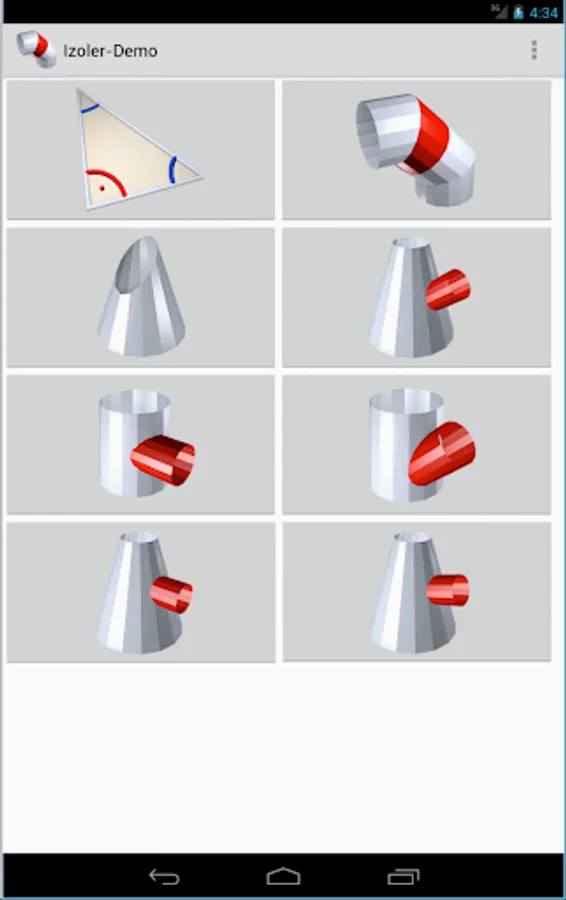 3G 4:34

Izoler-Demo