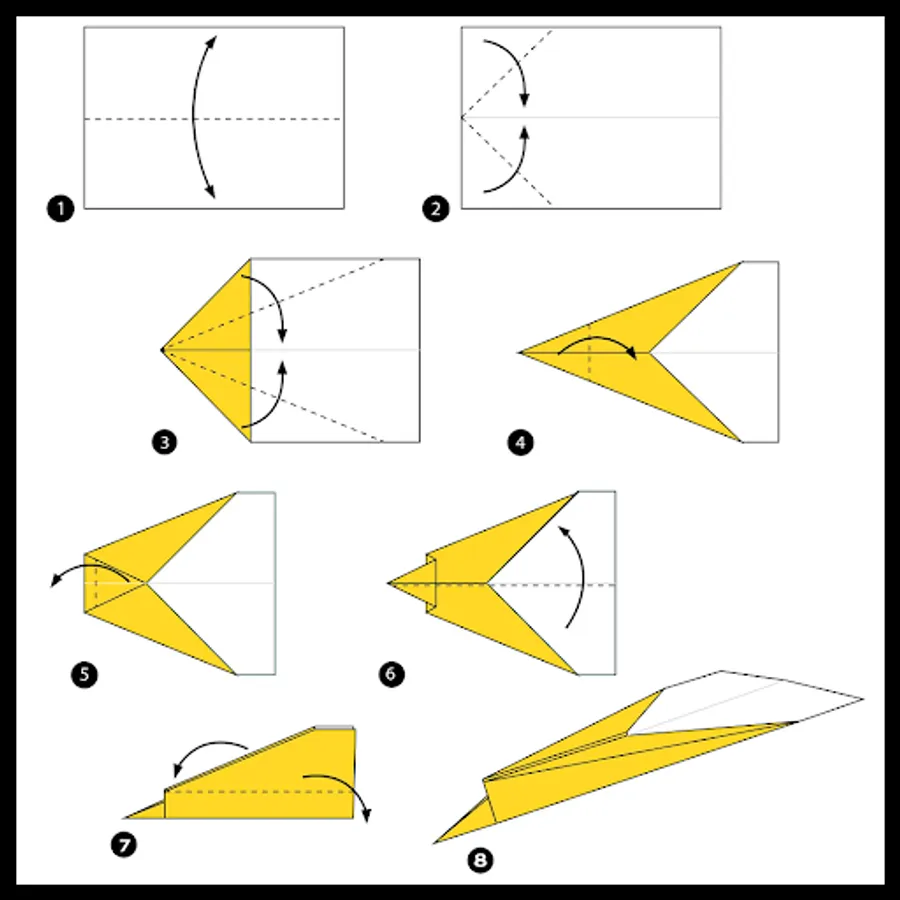 1
2
3
4
5
6
7
8