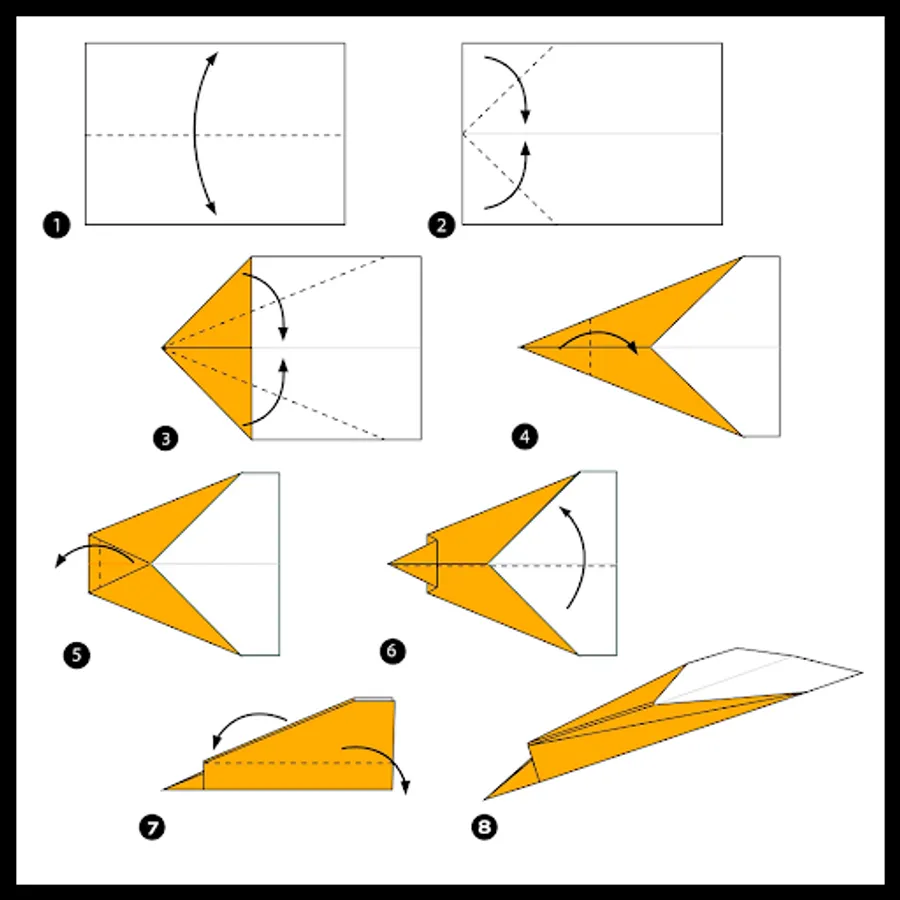 1
2
3
4
5
6
7
8