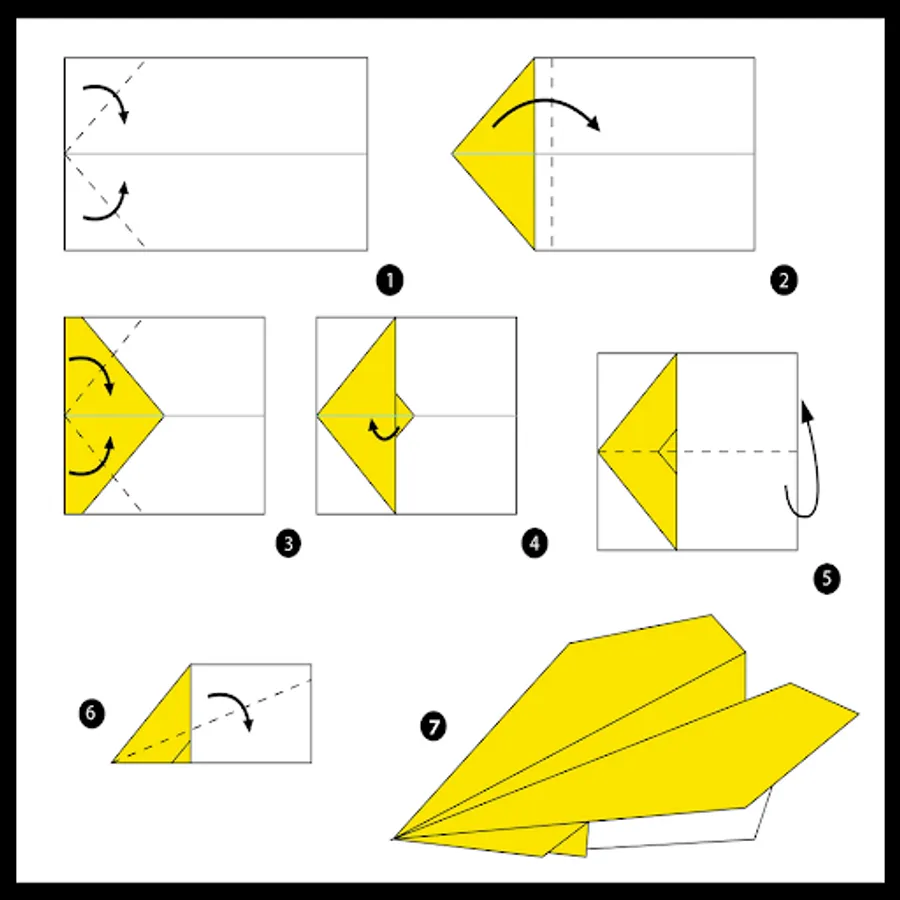 1

2

3

4

5

6

7