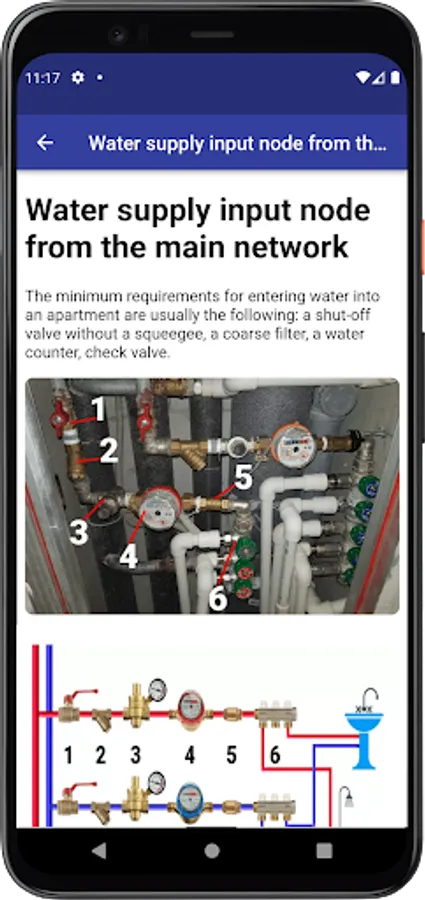 11:17

Water supply input node from th...

Water supply input node from the main network

The minimum requirements for entering water into an apartment are usually the following: a shut-off valve without a squeegee, a coarse filter, a water counter, check valve.

1
2
3
4
5
6

1 2 3 4 5 6