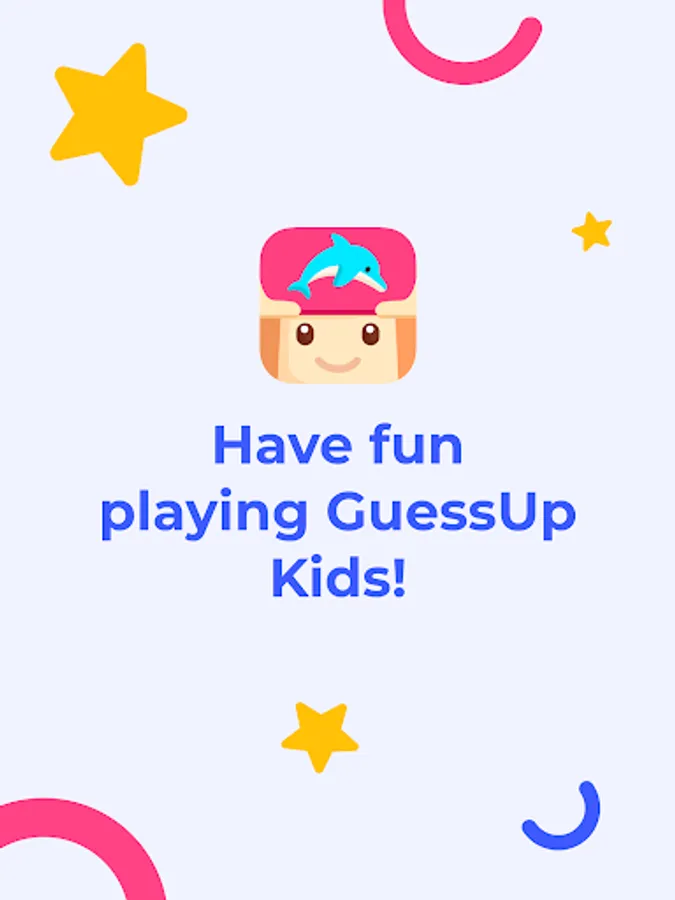 Have fun playing GuessUp Kids!