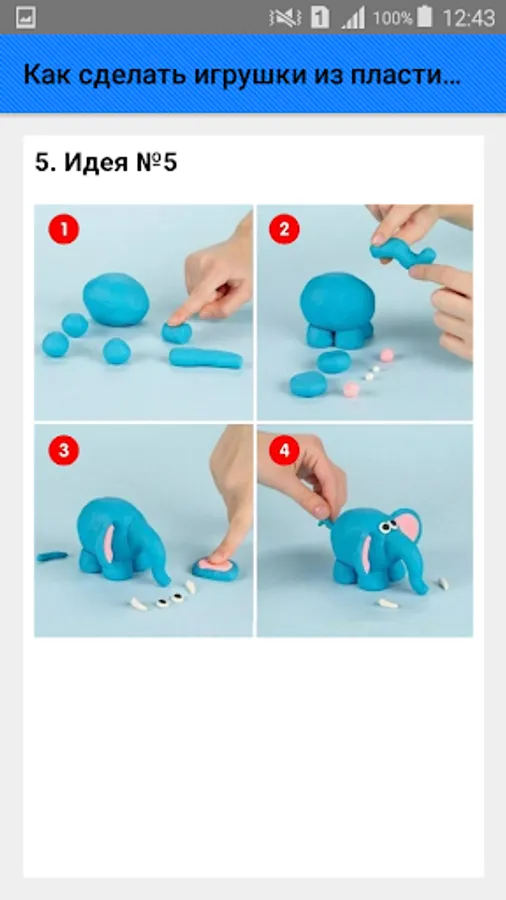 1 100% 12:43

Как сделать игрушки из пласти...

5. Идея №5

1

2

3

4