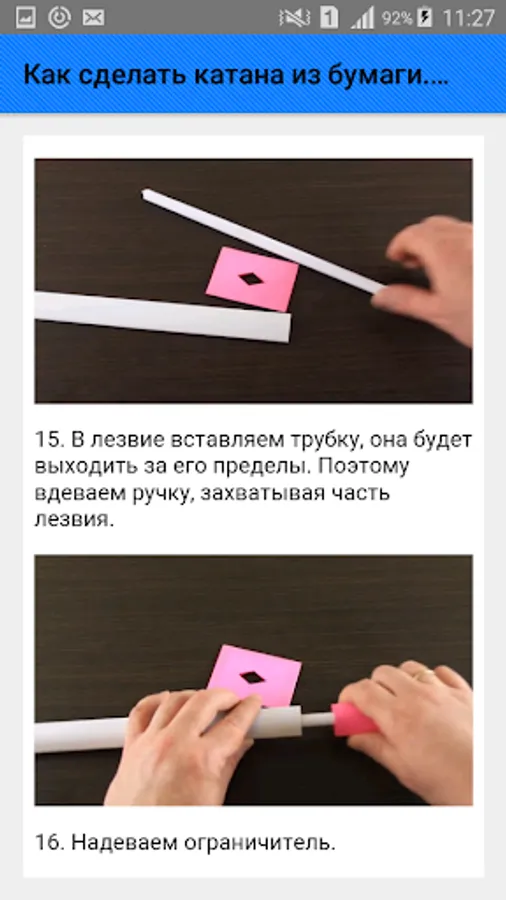 1 92% 11:27

Как сделать катана из бумаги....

15. В лезвие вставляем трубку, она будет выходить за его пределы. Поэтому вдеваем ручку, захватывая часть лезвия.

16. Надеваем ограничитель.