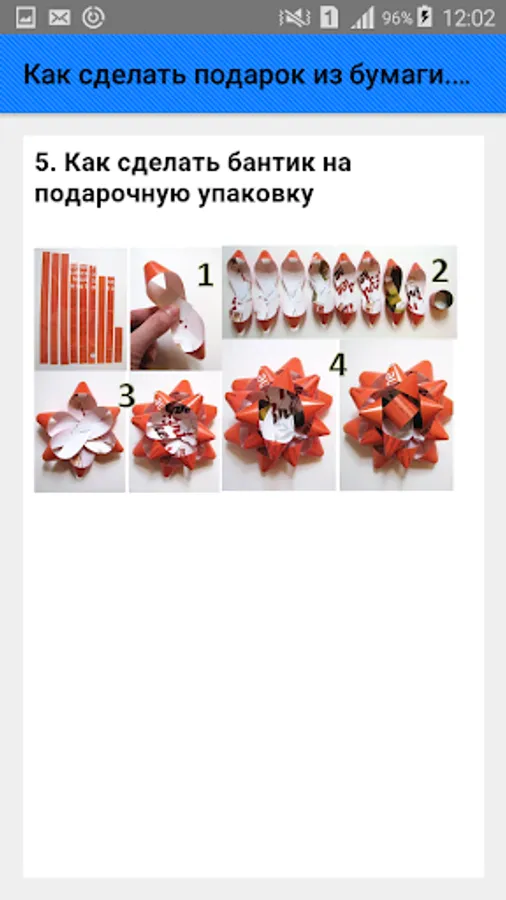 1 96% 12:02

Как сделать подарок из бумаги....

5. Как сделать бантик на подарочную упаковку

1

2

3

4