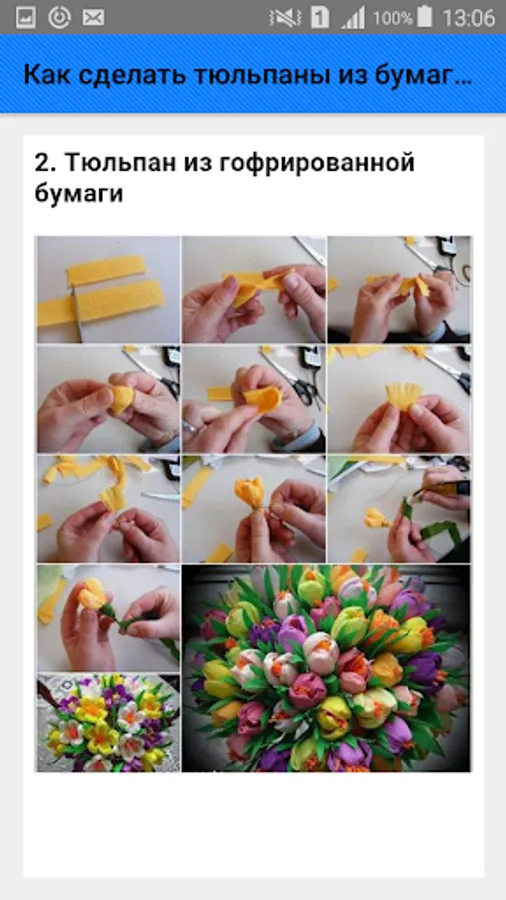 100% 13:06

Как сделать тюльпаны из бумаг...

2. Тюльпан из гофрированной бумаги