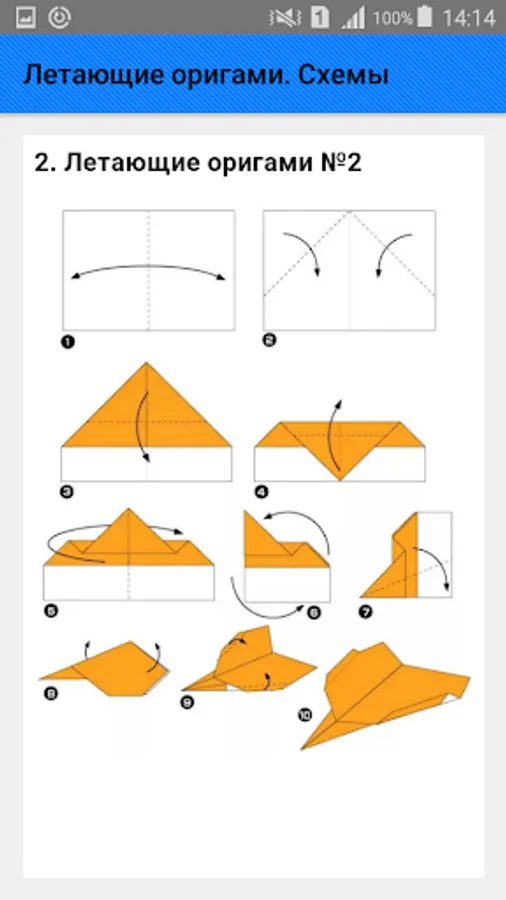 1 100% 14:14

Летающие оригами. Схемы

2. Летающие оригами №2

1

2

3

4

5

6

7

8

9

10