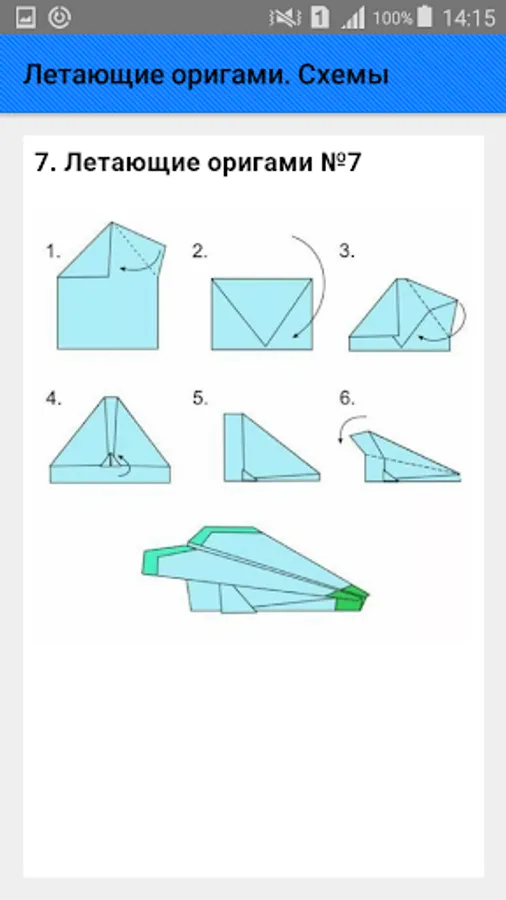 1 100% 14:15

Летающие оригами. Схемы

7. Летающие оригами №7

1.

2.

3.

4.

5.

6.