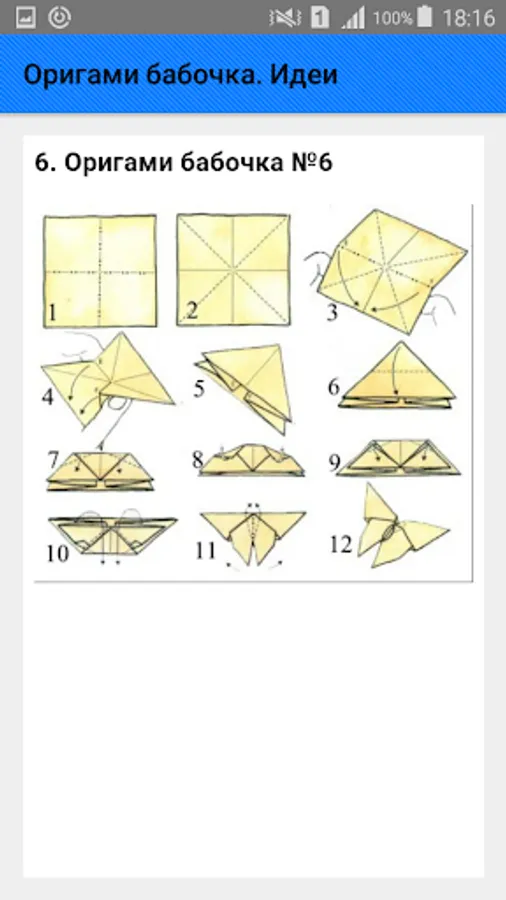 1 100% 18:16

Оригами бабочка. Идеи

6. Оригами бабочка №6

1
2
3
4
5
6
7
8
9
10
11
12