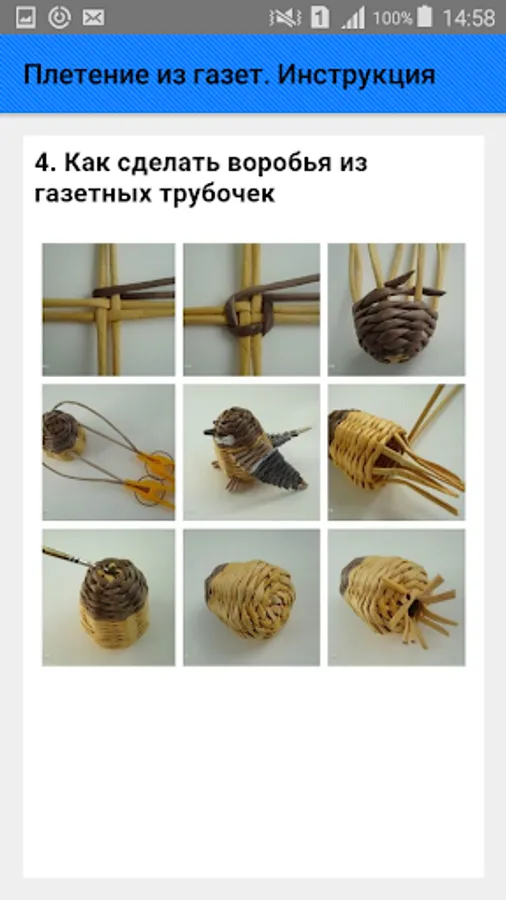 1 100% 14:58

Плетение из газет. Инструкция

4. Как сделать воробья из газетных трубочек