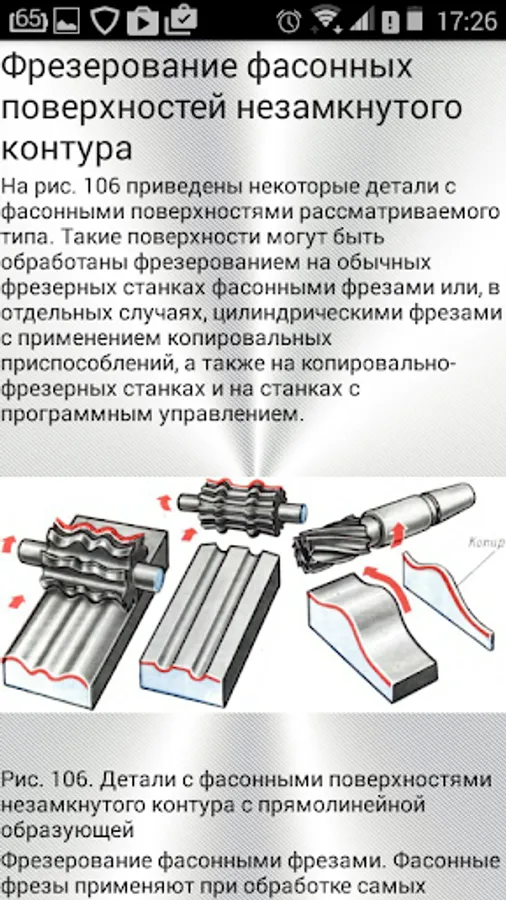 65 17:26

Фрезерование фасонных поверхностей незамкнутого контура

На рис. 106 приведены некоторые детали с фасонными поверхностями рассматриваемого типа. Такие поверхности могут быть обработаны фрезерованием на обычных фрезерных станках фасонными фрезами или, в отдельных случаях, цилиндрическими фрезами с применением копировальных приспособлений, а также на копировально-фрезерных станках и на станках с программным управлением.

Копир

Рис. 106. Детали с фасонными поверхностями незамкнутого контура с прямолинейной образующей

Фрезерование фасонными фрезами. Фасонные фрезы применяют при обработке самых