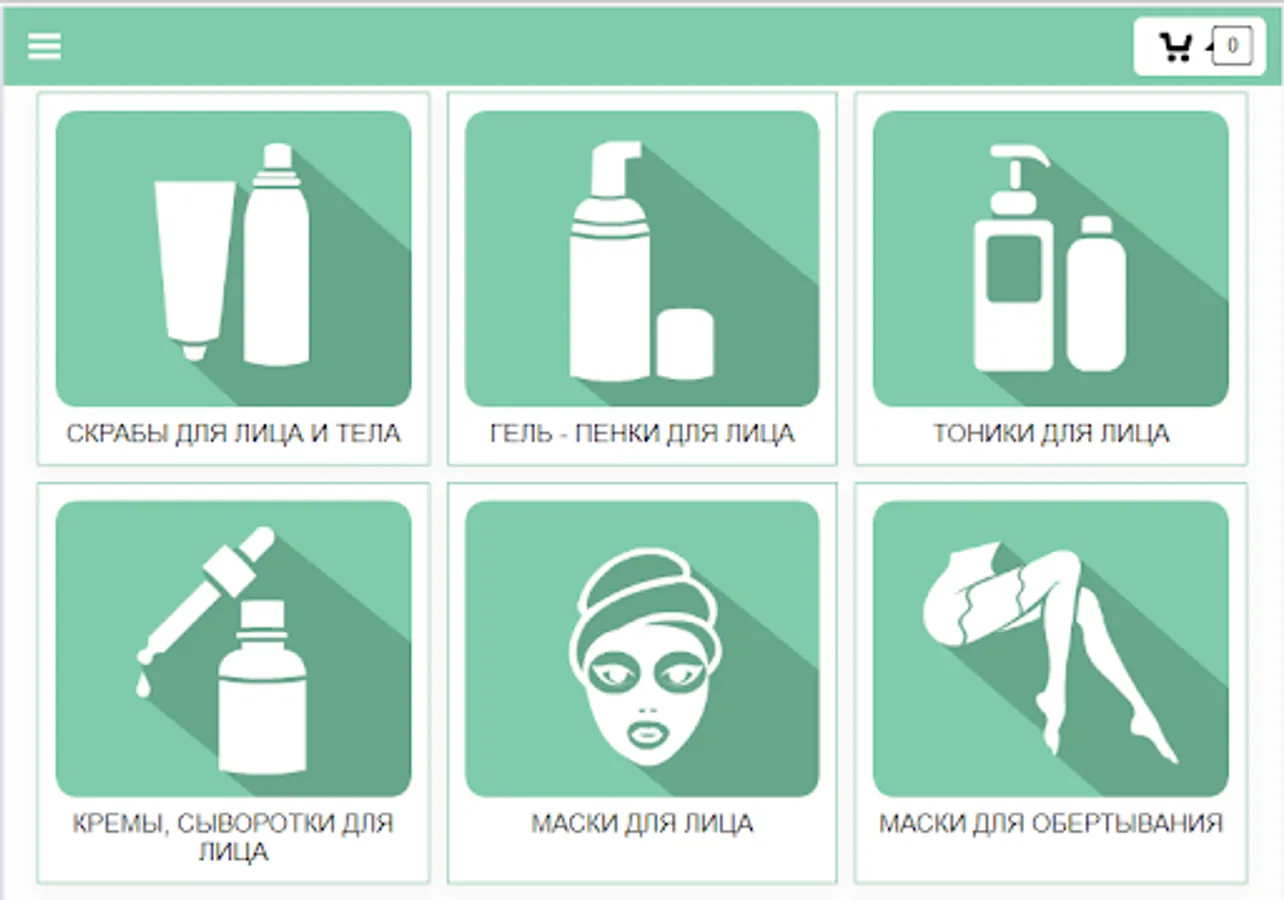 0

СКРАБЫ ДЛЯ ЛИЦА И ТЕЛА

ГЕЛЬ - ПЕНКИ ДЛЯ ЛИЦА

ТОНИКИ ДЛЯ ЛИЦА

КРЕМЫ, СЫВОРОТКИ ДЛЯ ЛИЦА

МАСКИ ДЛЯ ЛИЦА

МАСКИ ДЛЯ ОБЕРТЫВАНИЯ