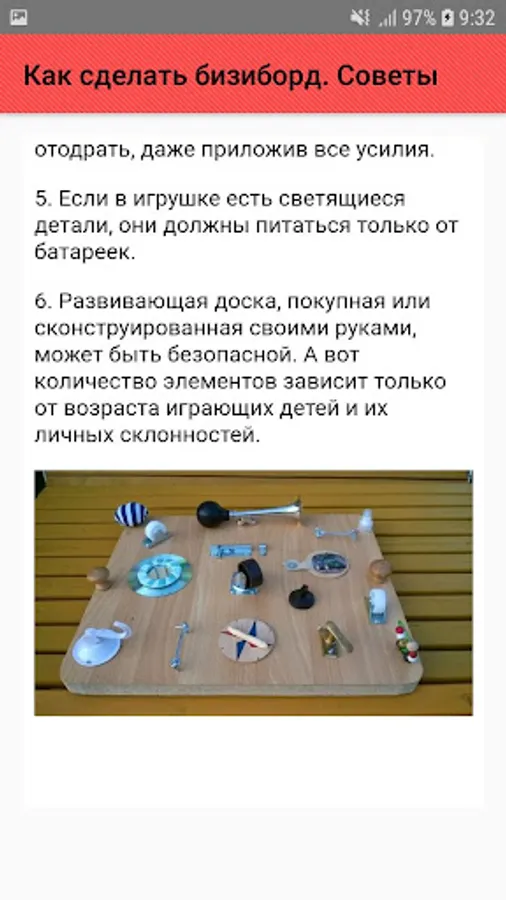 97% 9:32

Как сделать бизиборд. Советы

отодрать, даже приложив все усилия.

5. Если в игрушке есть светящиеся детали, они должны питаться только от батареек.

6. Развивающая доска, покупная или сконструированная своими руками, может быть безопасной. А вот количество элементов зависит только от возраста играющих детей и их личных склонностей.