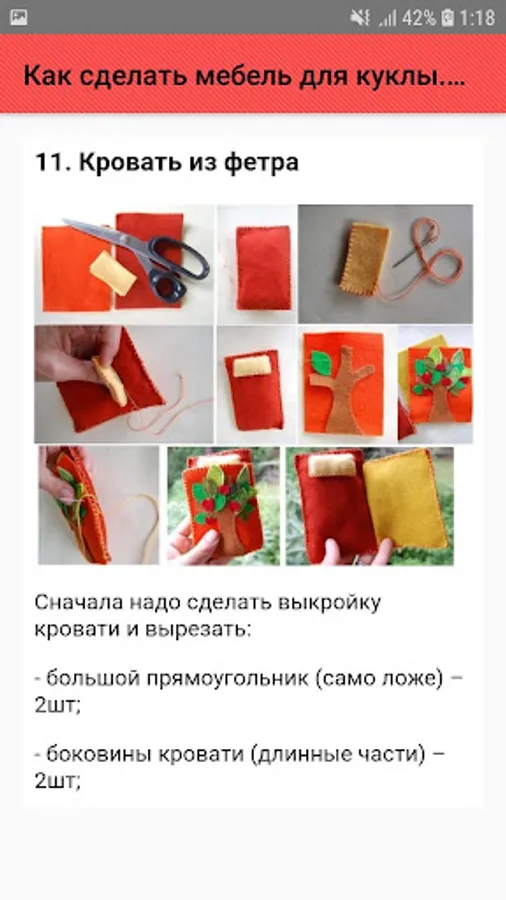 42% 1:18

Как сделать мебель для куклы....

11. Кровать из фетра

Сначала надо сделать выкройку кровати и вырезать:

- большой прямоугольник (само ложе) – 2шт;

- боковины кровати (длинные части) – 2шт;