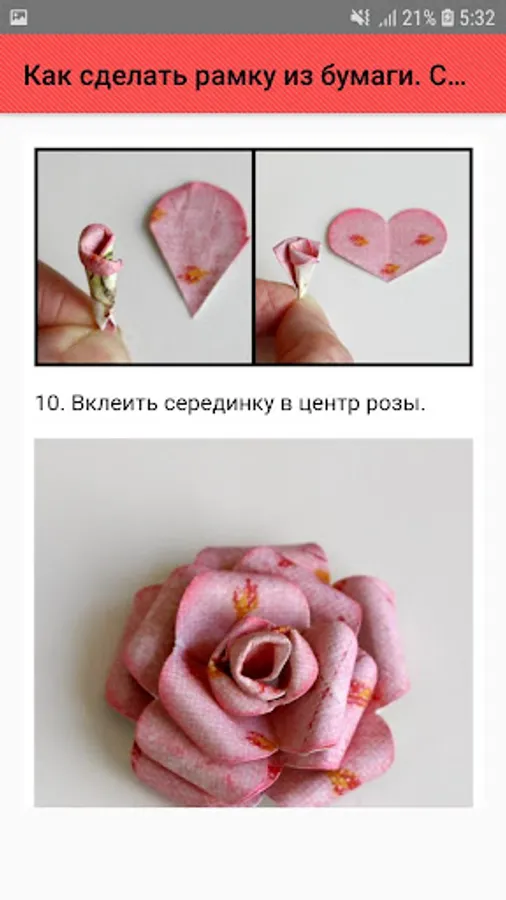 21% 5:32

Как сделать рамку из бумаги. С...

10. Вклеить серединку в центр розы.