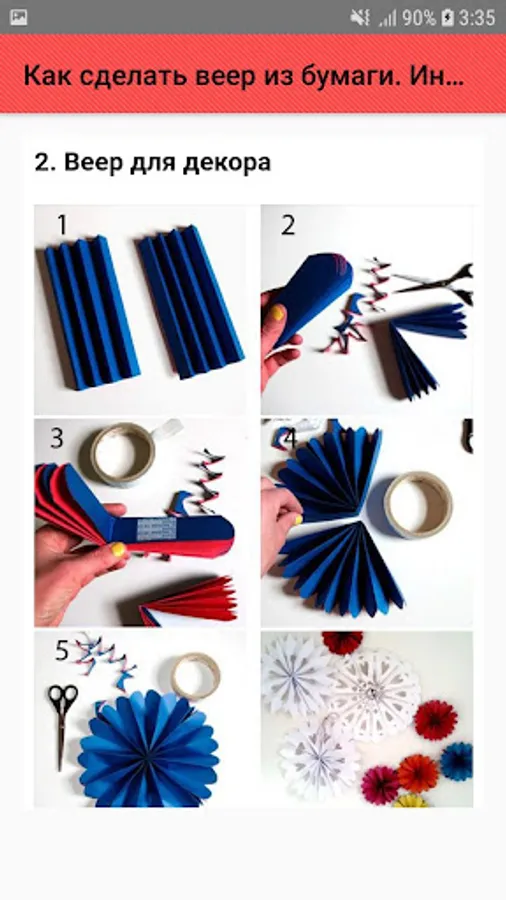 90% 3:35

Как сделать веер из бумаги. Ин...

2. Веер для декора

1

2

3

4

5