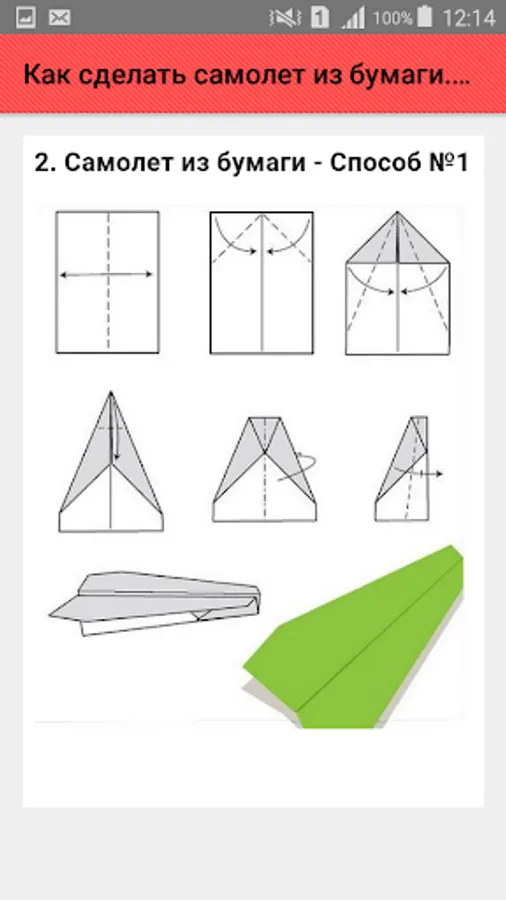 1 100% 12:14

Как сделать самолет из бумаги....

2. Самолет из бумаги - Способ №1