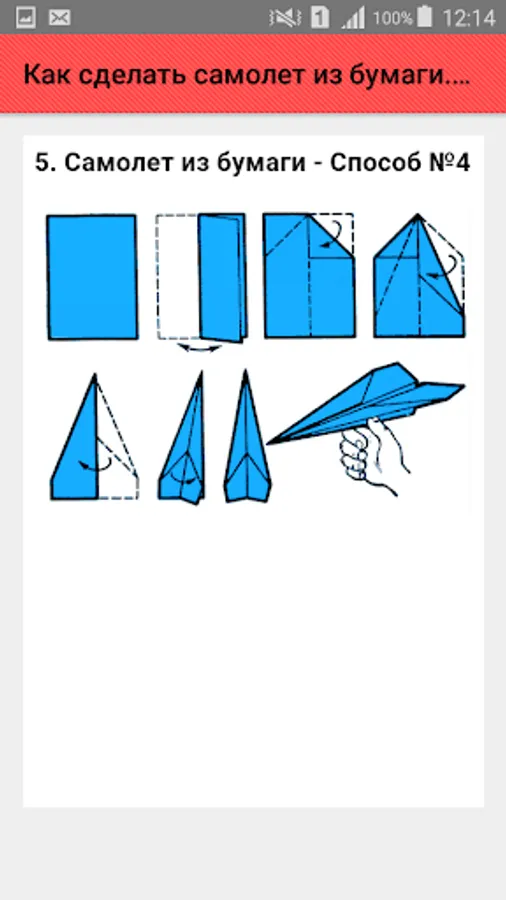 1 100% 12:14

Как сделать самолет из бумаги....

5. Самолет из бумаги - Способ №4