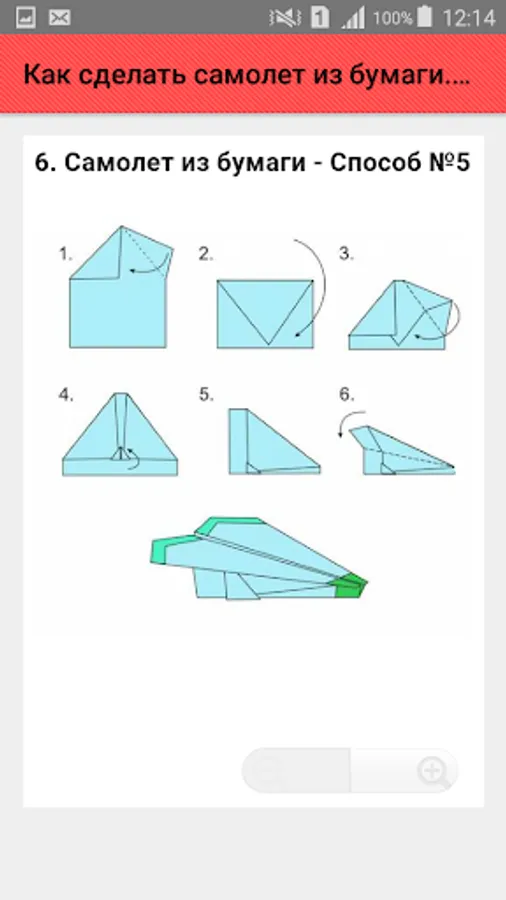 1 100% 12:14

Как сделать самолет из бумаги....

6. Самолет из бумаги - Способ №5

1.

2.

3.

4.

5.

6.