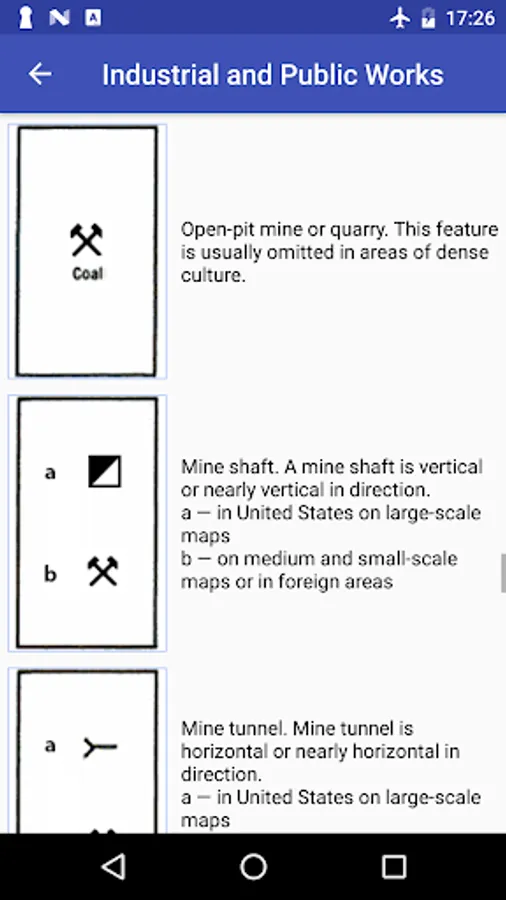 17:26

Industrial and Public Works

Coal

Open-pit mine or quarry. This feature is usually omitted in areas of dense culture.

a

b

Mine shaft. A mine shaft is vertical or nearly vertical in direction.
a — in United States on large-scale maps
b — on medium and small-scale maps or in foreign areas

a

Mine tunnel. Mine tunnel is horizontal or nearly horizontal in direction.
a — in United States on large-scale maps