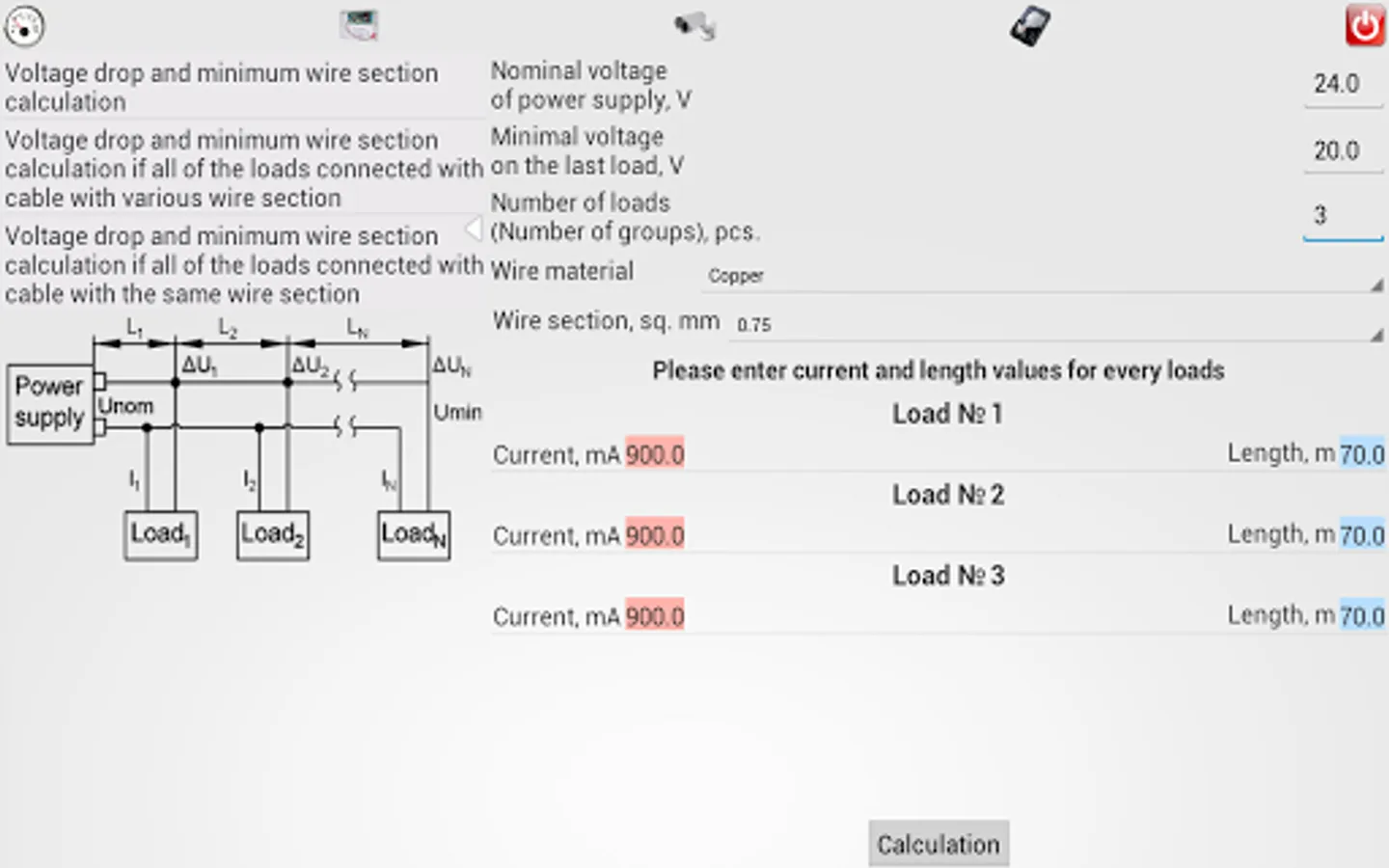 Voltage drop and minimum wire section calculation

Voltage drop and minimum wire section calculation if all of the loads connected with cable with various wire section

Voltage drop and minimum wire section calculation if all of the loads connected with cable with the same wire section

$L_1$ $L_2$ $L_N$
$\Delta U_1$ $\Delta U_2$ $\Delta U_N$
Power supply
Unom
Umin
$I_1$ $I_2$ $I_N$
$Load_1$ $Load_2$ $Load_N$

Nominal voltage of power supply, V 24.0

Minimal voltage on the last load, V 20.0

Number of loads (Number of groups), pcs. 3

Wire material Copper

Wire section, sq. mm 0.75

Please enter current and length values for every loads

Load № 1

Current, mA 900.0 Length, m 70.0

Load № 2

Current, mA 900.0 Length, m 70.0

Load № 3

Current, mA 900.0 Length, m 70.0

Calculation