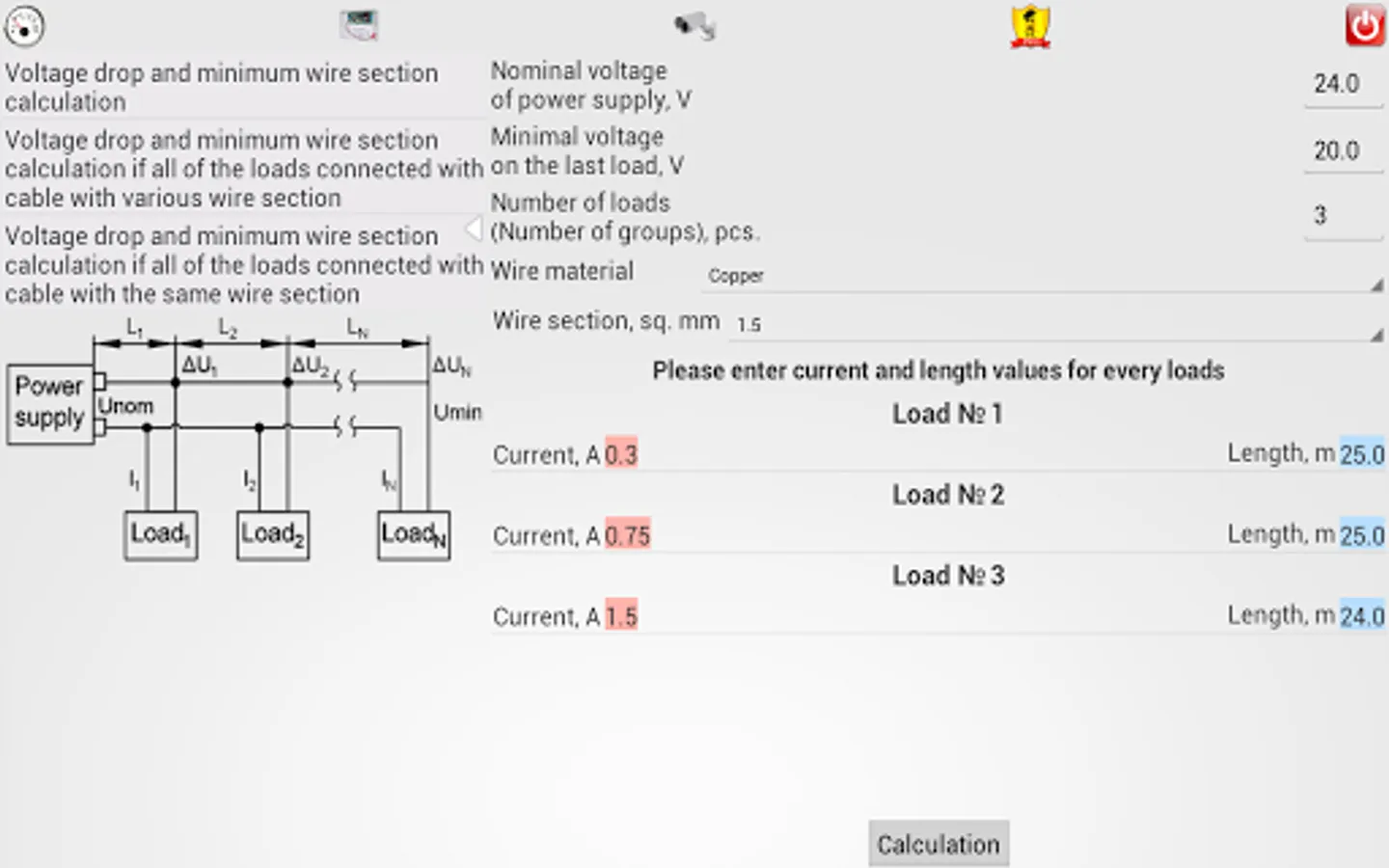 Voltage drop and minimum wire section calculation

Voltage drop and minimum wire section calculation if all of the loads connected with cable with various wire section

Voltage drop and minimum wire section calculation if all of the loads connected with cable with the same wire section

$L_1$ $L_2$ $L_N$
Power supply
Unom
$\Delta U_1$ $\Delta U_2$ $\Delta U_N$
Umin
$I_1$ $I_2$ $I_N$
$Load_1$ $Load_2$ $Load_N$

Nominal voltage of power supply, V
24.0

Minimal voltage on the last load, V
20.0

Number of loads (Number of groups), pcs.
3

Wire material
Copper

Wire section, sq. mm
1.5

Please enter current and length values for every loads

Load № 1
Current, A 0.3
Length, m 25.0

Load № 2
Current, A 0.75
Length, m 25.0

Load № 3
Current, A 1.5
Length, m 24.0

Calculation